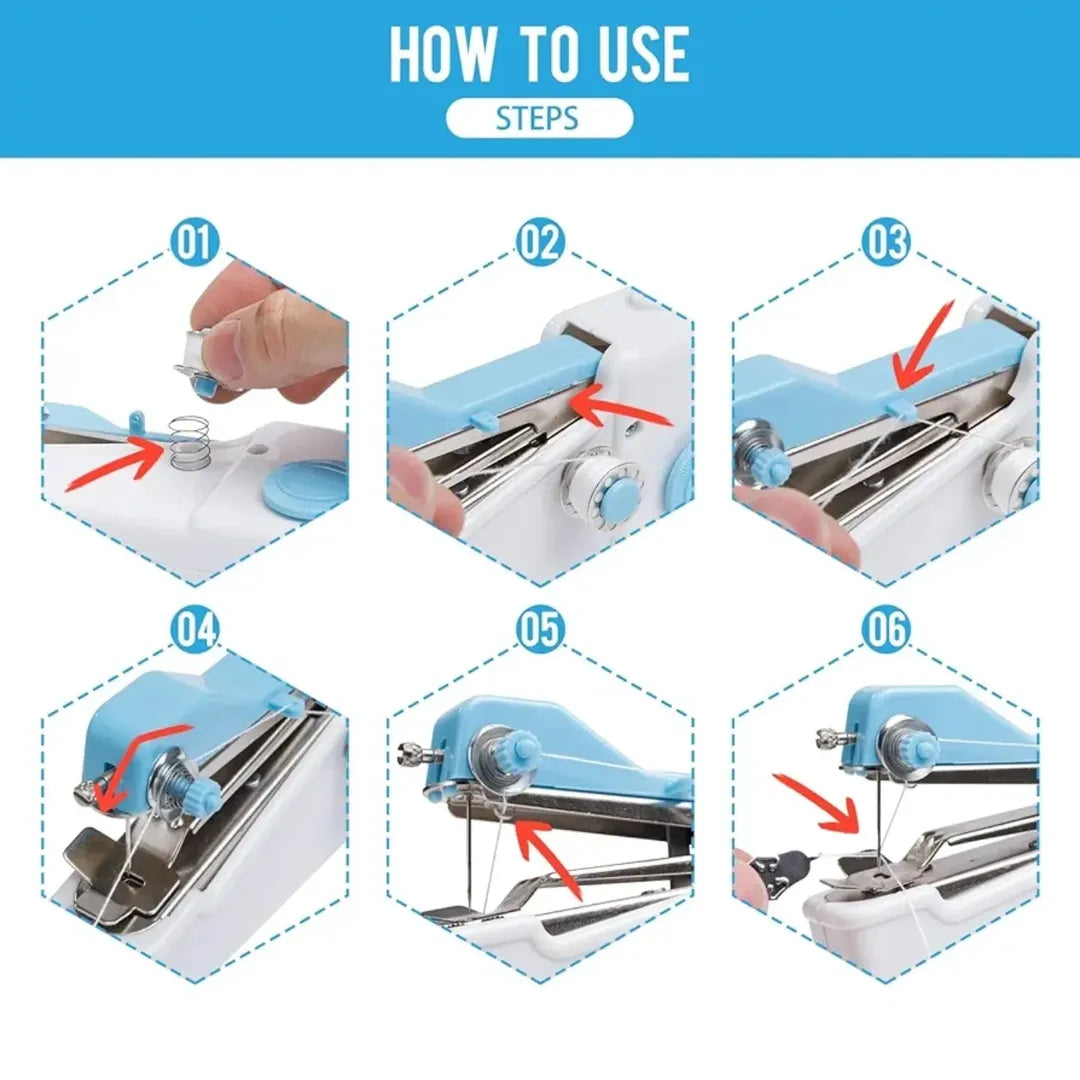 HOW TO USE
STEPS

01

02

03

04

05

06