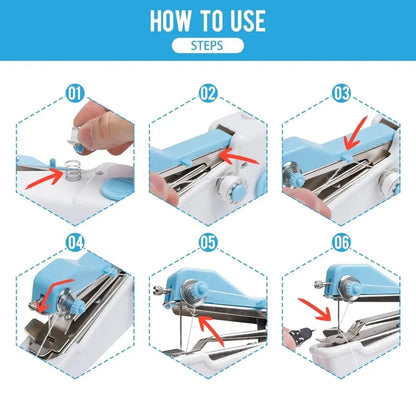 HOW TO USE
STEPS

01

02

03

04

05

06