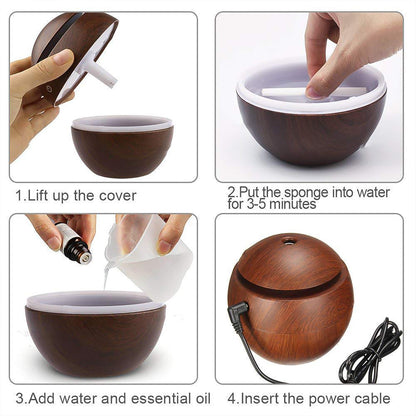 1.Lift up the cover

2.Put the sponge into water for 3-5 minutes

3.Add water and essential oil

4.Insert the power cable