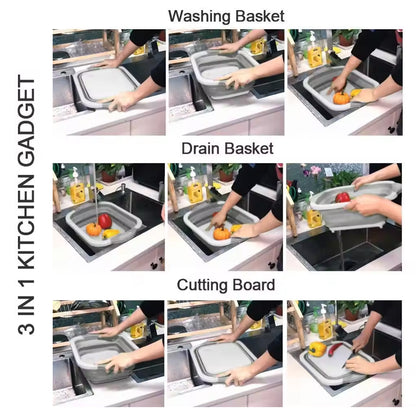 3 IN 1 KITCHEN GADGET

Washing Basket

Drain Basket

Cutting Board